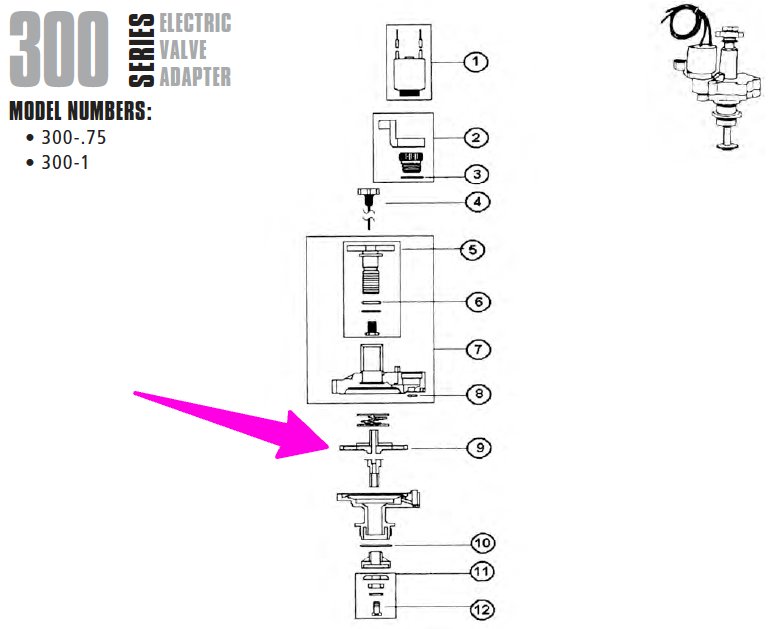 300 SERIES ELECTRIC VALVE ADAPTER

MODEL NUMBERS:
• 300-.75
• 300-1

1
2
3
4
5
6
7
8
9
10
11
12